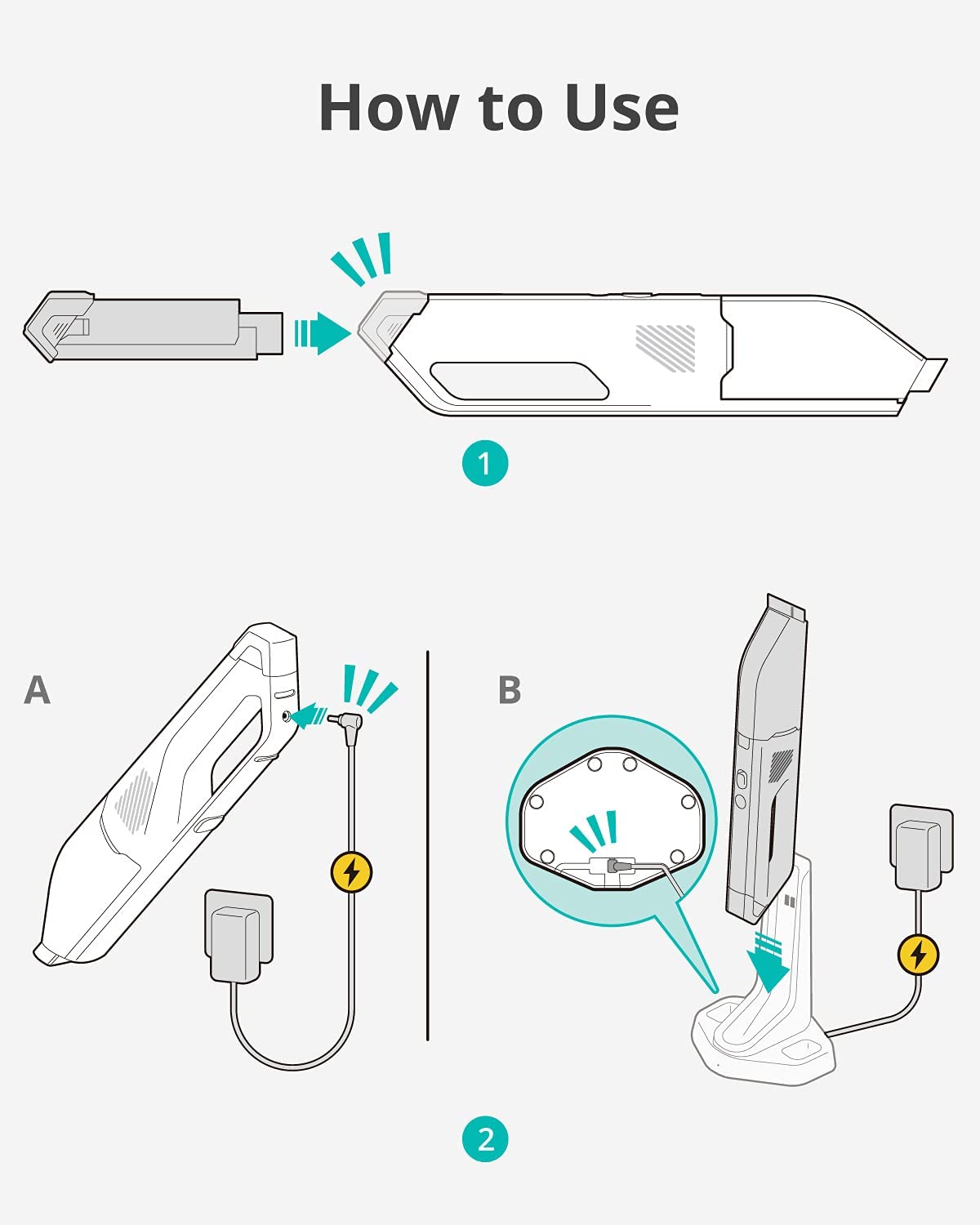 How to Use

1

A

B

2