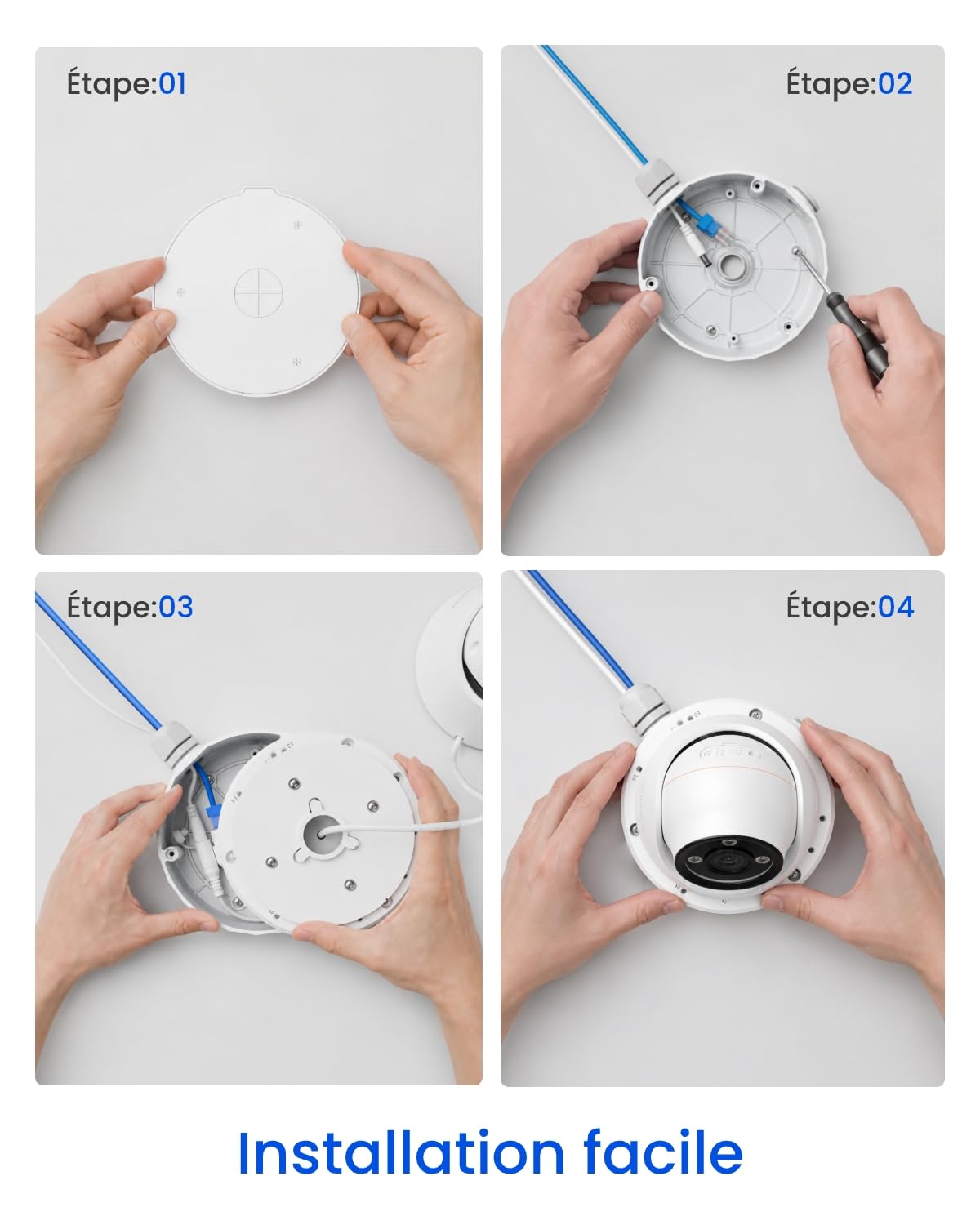 Étape:01

Étape:02

Étape:03

Étape:04

Installation facile