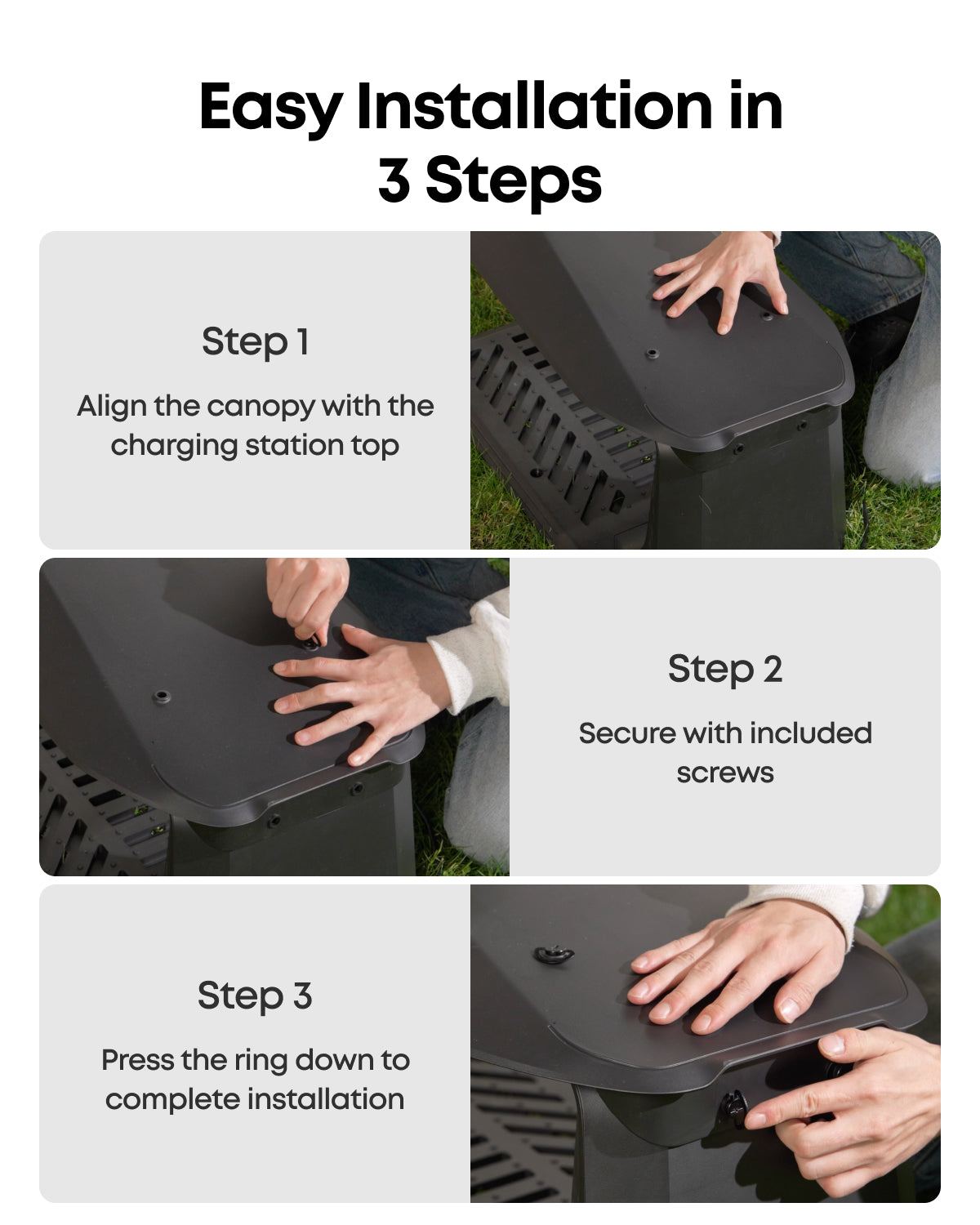 Easy Installation in 3 Steps

Step 1

Align the canopy with the charging station top

Step 2

Secure with included screws

Step 3

Press the ring down to complete installation