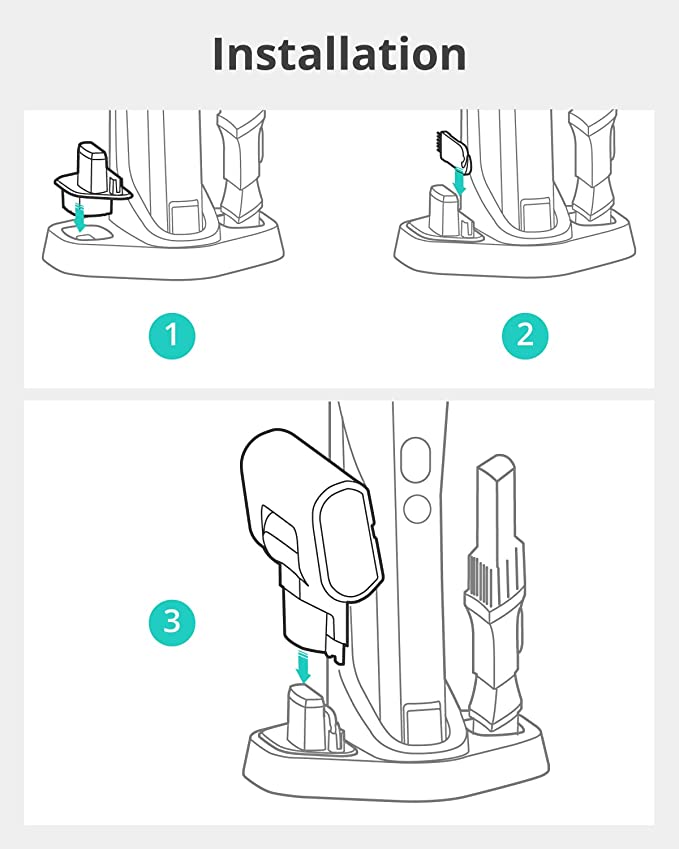 Installation

1

2

3