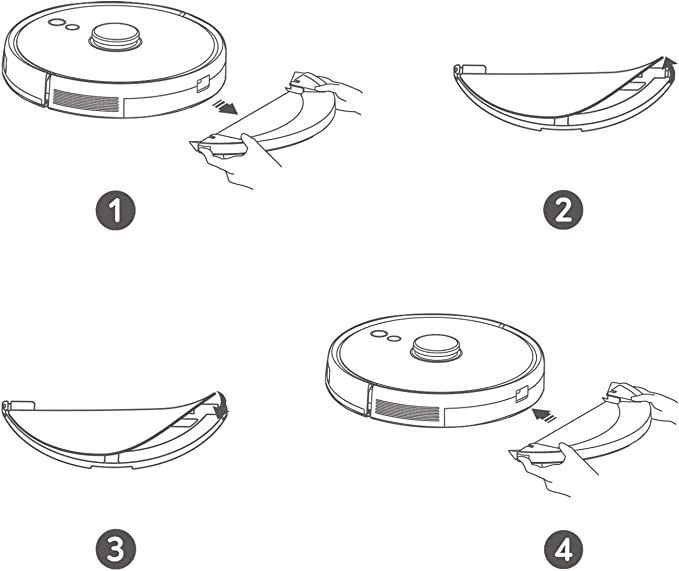 1

2

3

4